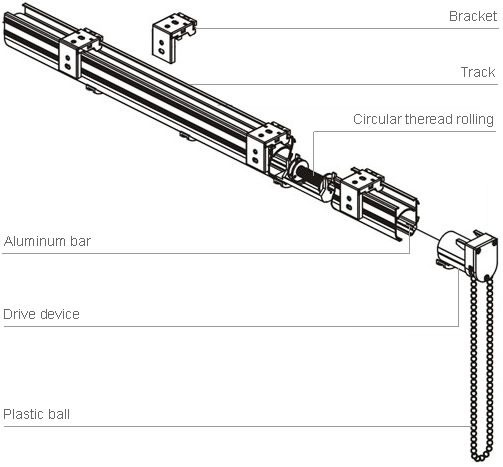 Bracket

Track

Circular theread rolling

Aluminum bar

Drive device

Plastic ball