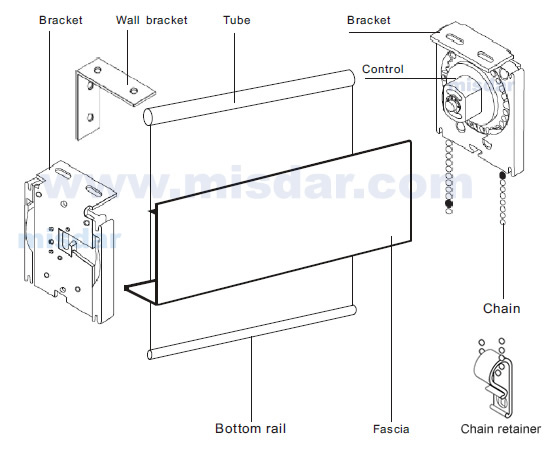 Bracket

Wall bracket

Tube

Bracket

Control

misdar

www.misdar.com

misdar

Chain

Bottom rail

Fascia

Chain retainer